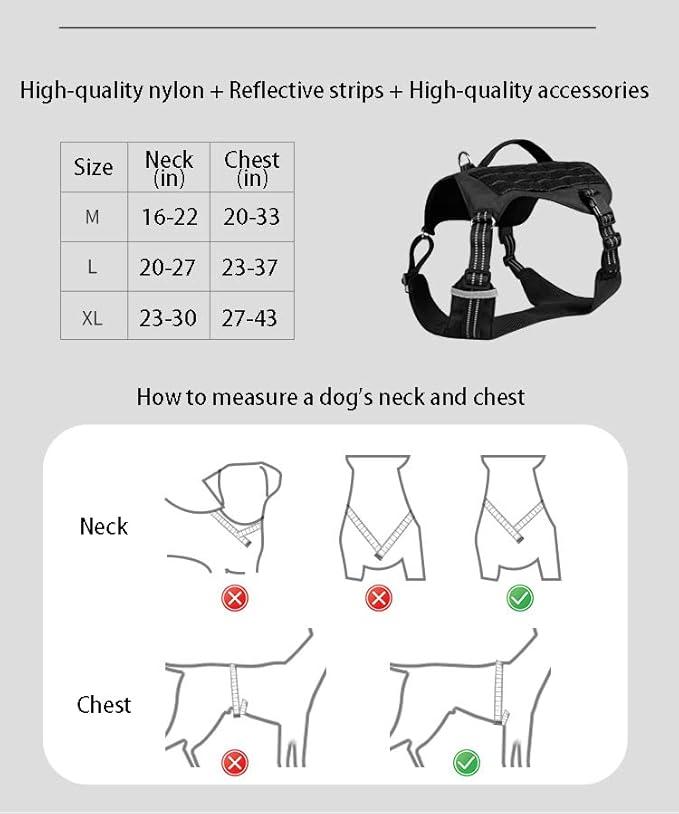 High-quality nylon + Reflective strips + High-quality accessories

| Size | Neck (in) | Chest (in) |
|---|---|---|
| M | 16-22 | 20-33 |
| L | 20-27 | 23-37 |
| XL | 23-30 | 27-43 |

How to measure a dog's neck and chest

Neck

Chest