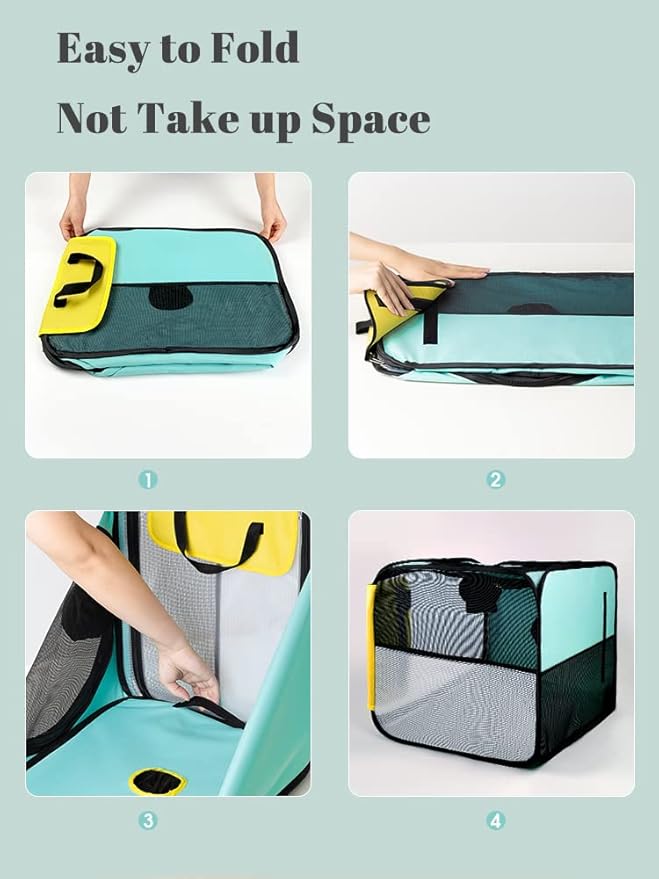 Easy to Fold

Not Take up Space

1

2

3

4