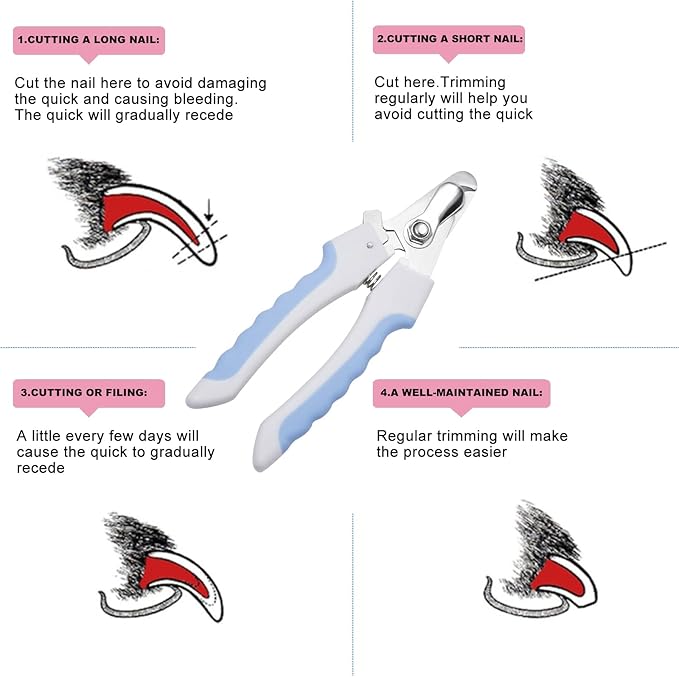 1.CUTTING A LONG NAIL:

Cut the nail here to avoid damaging the quick and causing bleeding. The quick will gradually recede

2.CUTTING A SHORT NAIL:

Cut here.Trimming regularly will help you avoid cutting the quick

3.CUTTING OR FILING:

A little every few days will cause the quick to gradually recede

4.A WELL-MAINTAINED NAIL:

Regular trimming will make the process easier