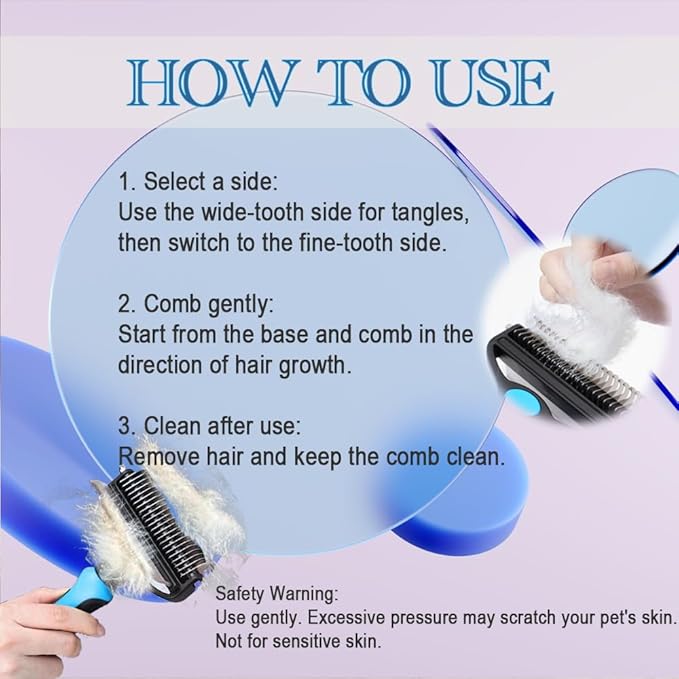 HOW TO USE

1. Select a side:
Use the wide-tooth side for tangles, then switch to the fine-tooth side.

2. Comb gently:
Start from the base and comb in the direction of hair growth.

3. Clean after use:
Remove hair and keep the comb clean.

Safety Warning:
Use gently. Excessive pressure may scratch your pet's skin.
Not for sensitive skin.