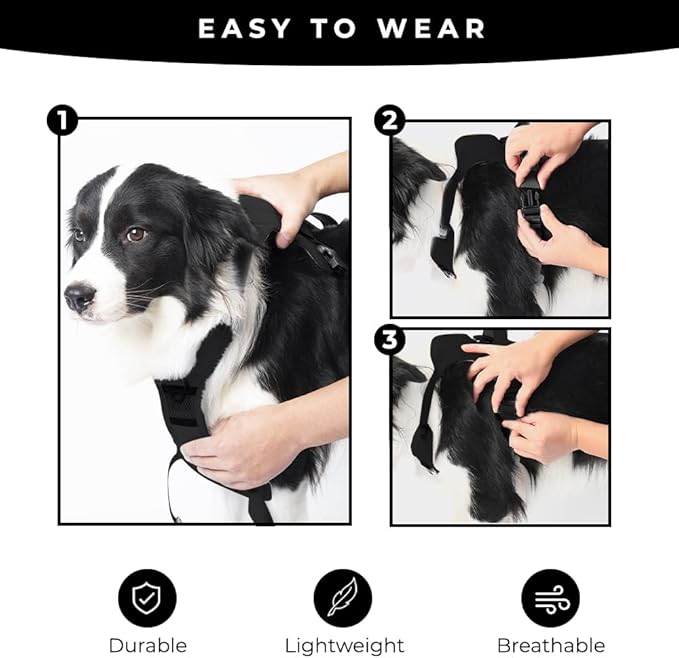 EASY TO WEAR

1

2

3

Durable

Lightweight

Breathable