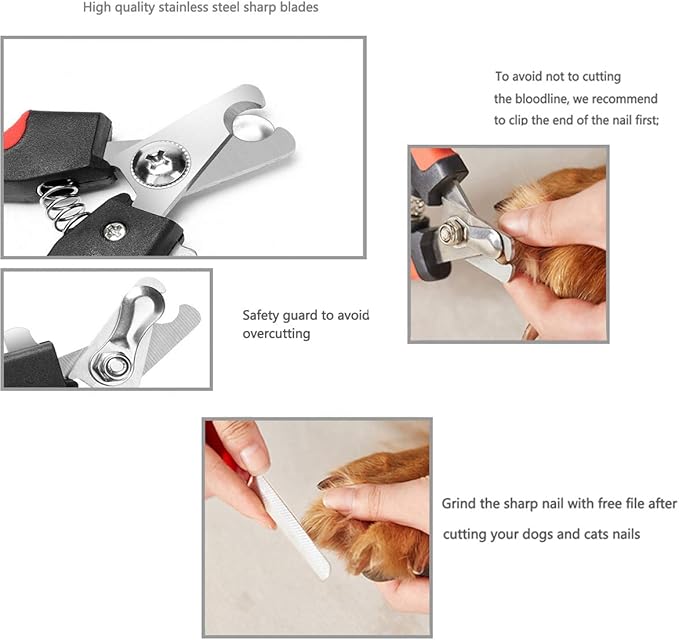 High quality stainless steel sharp blades

To avoid not to cutting the bloodline, we recommend to clip the end of the nail first;

Safety guard to avoid overcutting

Grind the sharp nail with free file after cutting your dogs and cats nails