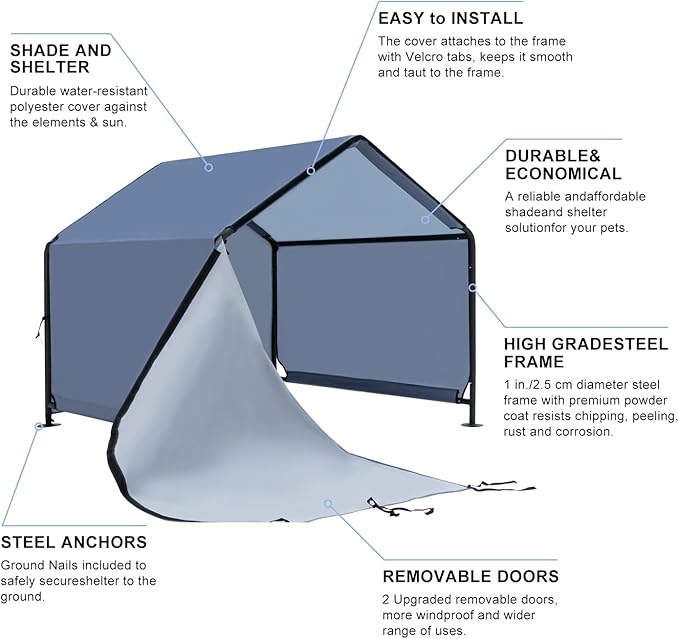 SHADE AND SHELTER
Durable water-resistant polyester cover against the elements & sun.

EASY to INSTALL
The cover attaches to the frame with Velcro tabs, keeps it smooth and taut to the frame.

DURABLE& ECONOMICAL
A reliable andaffordable shadeand shelter solutionfor your pets.

HIGH GRADESTEEL FRAME
1 in./2.5 cm diameter steel frame with premium powder coat resists chipping, peeling, rust and corrosion.

STEEL ANCHORS
Ground Nails included to safely secureshelter to the ground.

REMOVABLE DOORS
2 Upgraded removable doors, more windproof and wider range of uses.