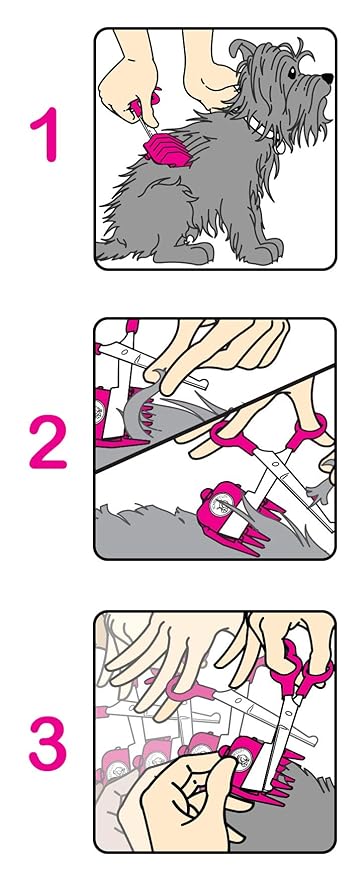 1

2

3