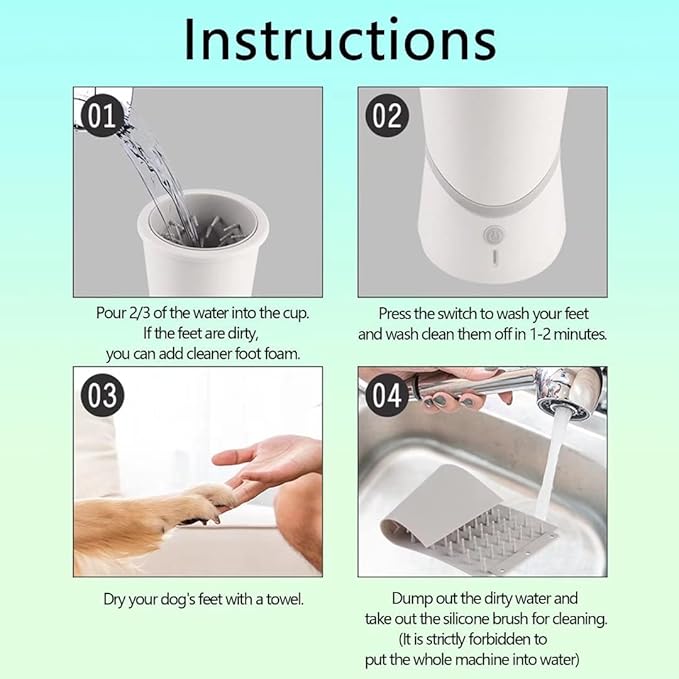 Instructions

01

Pour 2/3 of the water into the cup. If the feet are dirty, you can add cleaner foot foam.

02

Press the switch to wash your feet and wash clean them off in 1-2 minutes.

03

Dry your dog's feet with a towel.

04

Dump out the dirty water and take out the silicone brush for cleaning. (It is strictly forbidden to put the whole machine into water)