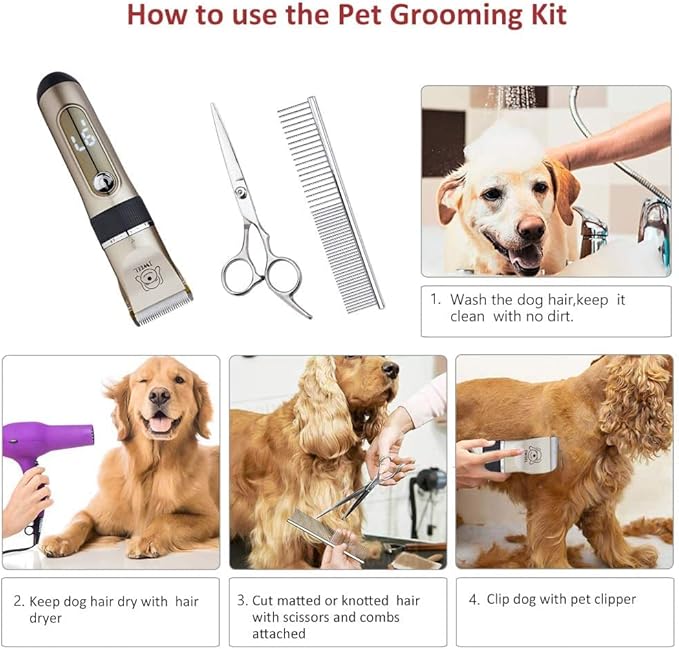 How to use the Pet Grooming Kit

1. Wash the dog hair,keep it clean with no dirt.

2. Keep dog hair dry with hair dryer

3. Cut matted or knotted hair with scissors and combs attached

4. Clip dog with pet clipper