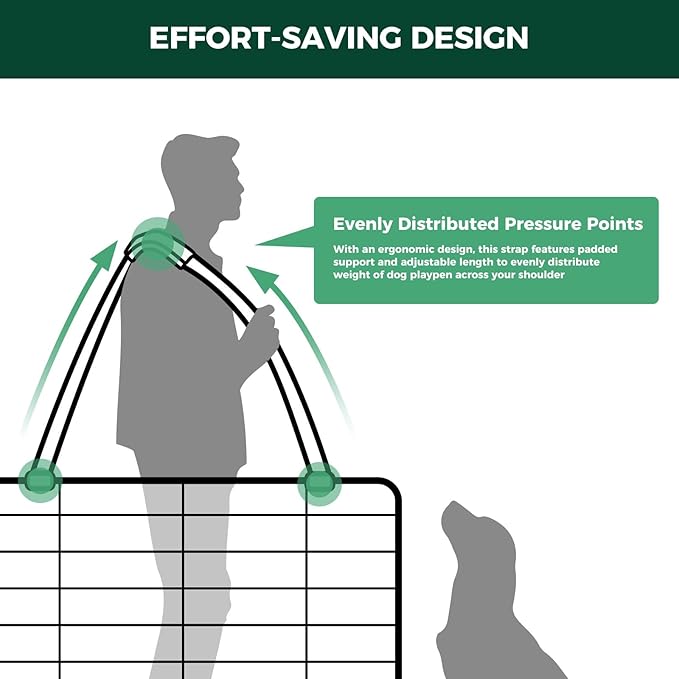 EFFORT-SAVING DESIGN

Evenly Distributed Pressure Points

With an ergonomic design, this strap features padded support and adjustable length to evenly distribute weight of dog playpen across your shoulder