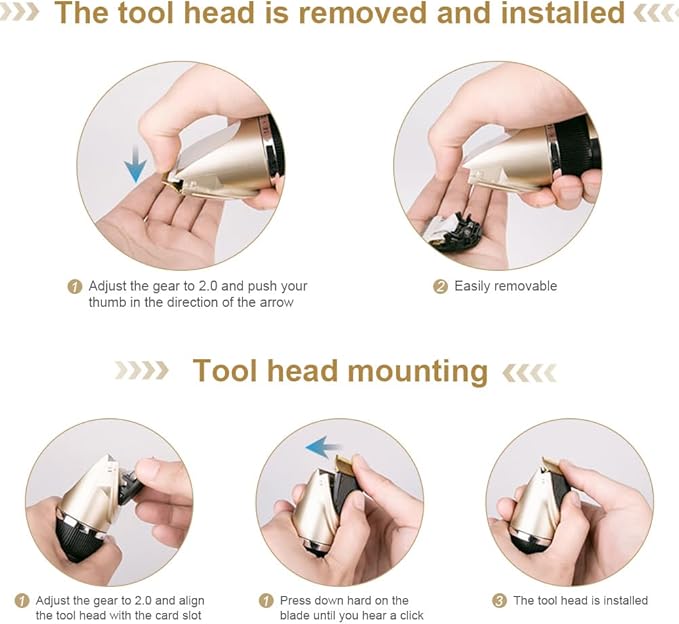 The tool head is removed and installed

1 Adjust the gear to 2.0 and push your thumb in the direction of the arrow

2 Easily removable

Tool head mounting

1 Adjust the gear to 2.0 and align the tool head with the card slot

1 Press down hard on the blade until you hear a click

3 The tool head is installed