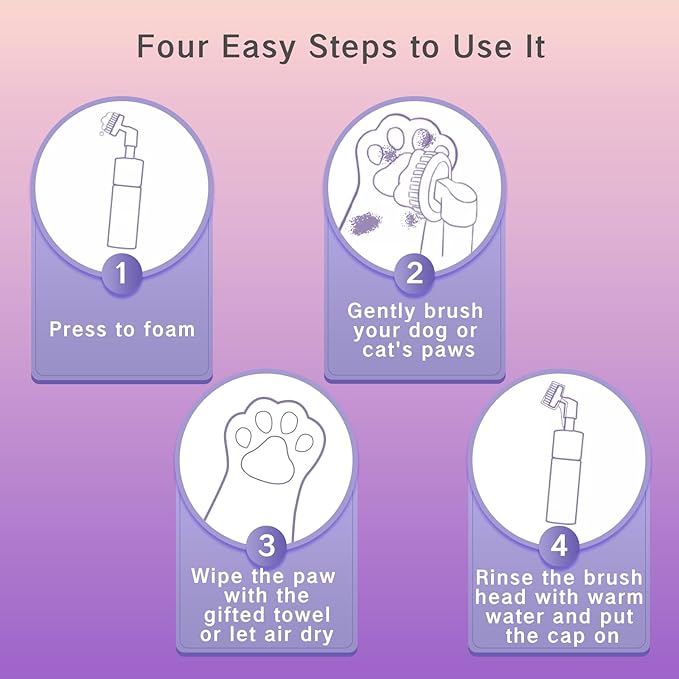 Four Easy Steps to Use It

1

Press to foam

2

Gently brush your dog or cat's paws

3

Wipe the paw with the gifted towel or let air dry

4

Rinse the brush head with warm water and put the cap on