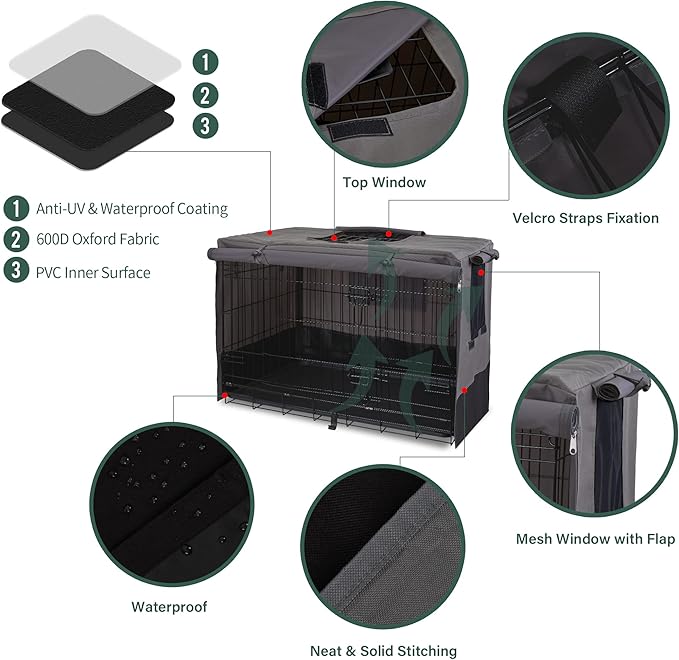 1
2
3

1 Anti-UV & Waterproof Coating
2 600D Oxford Fabric
3 PVC Inner Surface

Top Window

Velcro Straps Fixation

Mesh Window with Flap

Waterproof

Neat & Solid Stitching