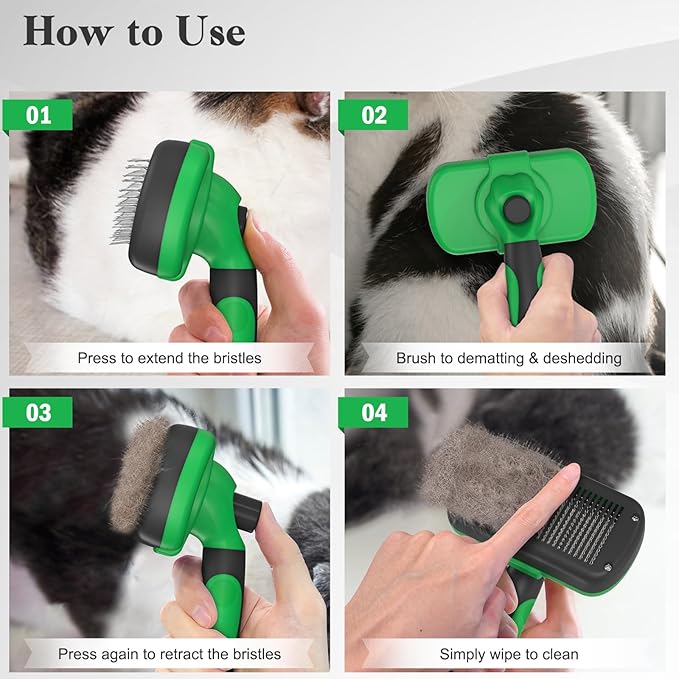 How to Use

01

Press to extend the bristles

02

Brush to dematting & deshedding

03

Press again to retract the bristles

04

Simply wipe to clean