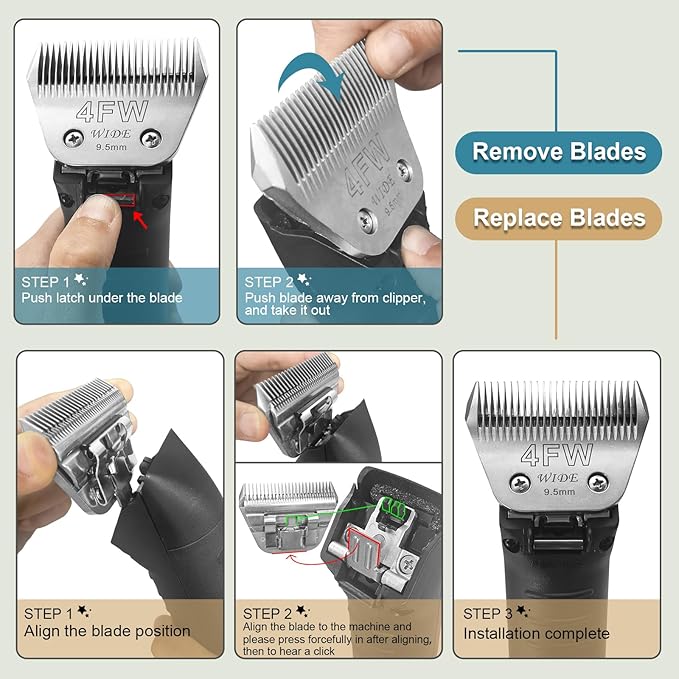 4FW
WIDE
9.5mm

STEP 1
Push latch under the blade

4FW
WIDE
9.5mm

STEP 2
Push blade away from clipper, and take it out

Remove Blades

Replace Blades

STEP 1
Align the blade position

STEP 2
Align the blade to the machine and please press forcefully in after aligning, then to hear a click

4FW
WIDE
9.5mm

STEP 3
Installation complete