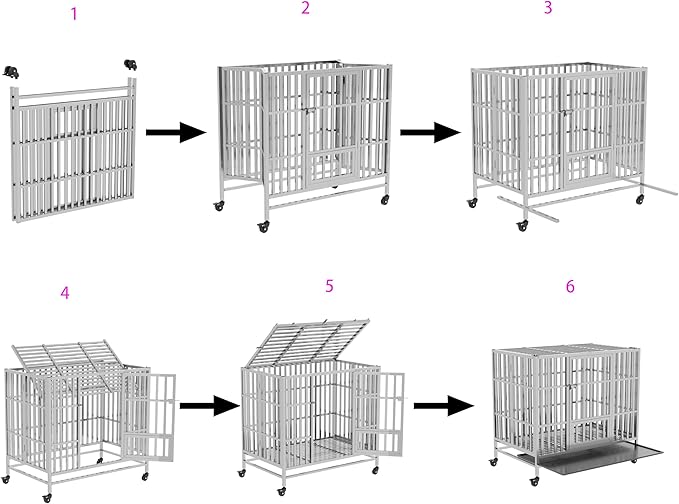 1

2

3

4

5

6