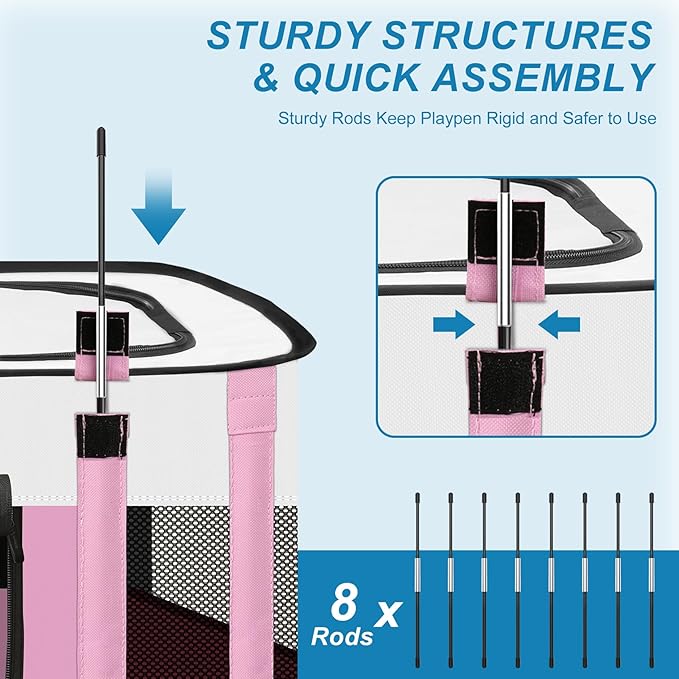 STURDY STRUCTURES & QUICK ASSEMBLY

Sturdy Rods Keep Playpen Rigid and Safer to Use

8 x
Rods