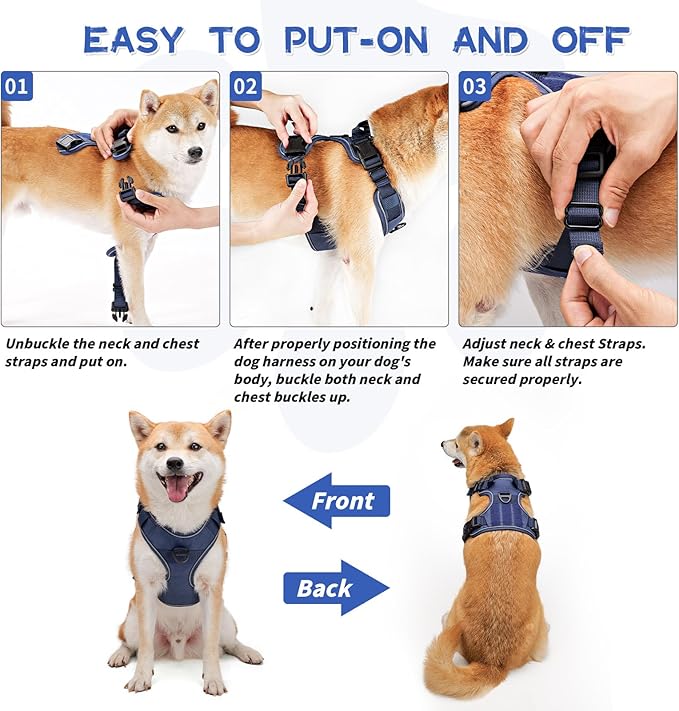 EASY TO PUT-ON AND OFF

01

Unbuckle the neck and chest straps and put on.

02

After properly positioning the dog harness on your dog's body, buckle both neck and chest buckles up.

03

Adjust neck & chest Straps. Make sure all straps are secured properly.

Front

Back