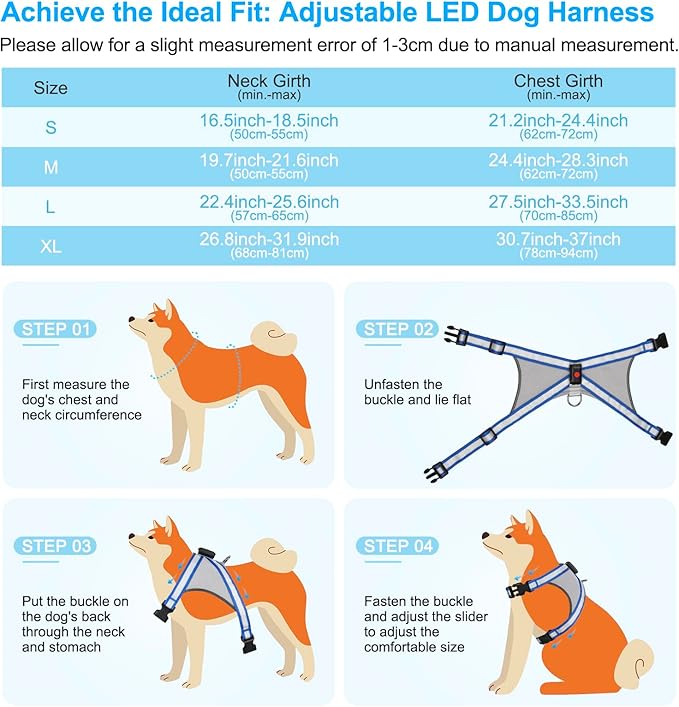 Achieve the Ideal Fit: Adjustable LED Dog Harness

Please allow for a slight measurement error of 1-3cm due to manual measurement.

| Size | Neck Girth (min.-max) | Chest Girth (min.-max) |
|---|---|---|
| S | 16.5inch-18.5inch (50cm-55cm) | 21.2inch-24.4inch (62cm-72cm) |
| M | 19.7inch-21.6inch (50cm-55cm) | 24.4inch-28.3inch (62cm-72cm) |
| L | 22.4inch-25.6inch (57cm-65cm) | 27.5inch-33.5inch (70cm-85cm) |
| XL | 26.8inch-31.9inch (68cm-81cm) | 30.7inch-37inch (78cm-94cm) |

STEP 01

First measure the dog's chest and neck circumference

STEP 02

Unfasten the buckle and lie flat

STEP 03

Put the buckle on the dog's back through the neck and stomach

STEP 04

Fasten the buckle and adjust the slider to adjust the comfortable size