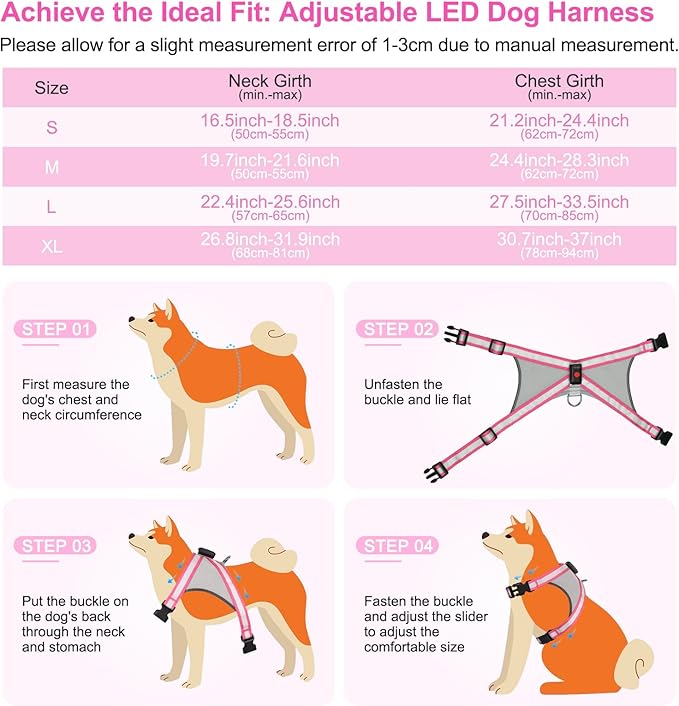 Achieve the Ideal Fit: Adjustable LED Dog Harness

Please allow for a slight measurement error of 1-3cm due to manual measurement.

| Size | Neck Girth (min.-max) | Chest Girth (min.-max) |
|---|---|---|
| S | 16.5inch-18.5inch (50cm-55cm) | 21.2inch-24.4inch (62cm-72cm) |
| M | 19.7inch-21.6inch (50cm-55cm) | 24.4inch-28.3inch (62cm-72cm) |
| L | 22.4inch-25.6inch (57cm-65cm) | 27.5inch-33.5inch (70cm-85cm) |
| XL | 26.8inch-31.9inch (68cm-81cm) | 30.7inch-37inch (78cm-94cm) |

STEP 01
First measure the dog's chest and neck circumference

STEP 02
Unfasten the buckle and lie flat

STEP 03
Put the buckle on the dog's back through the neck and stomach

STEP 04
Fasten the buckle and adjust the slider to adjust the comfortable size