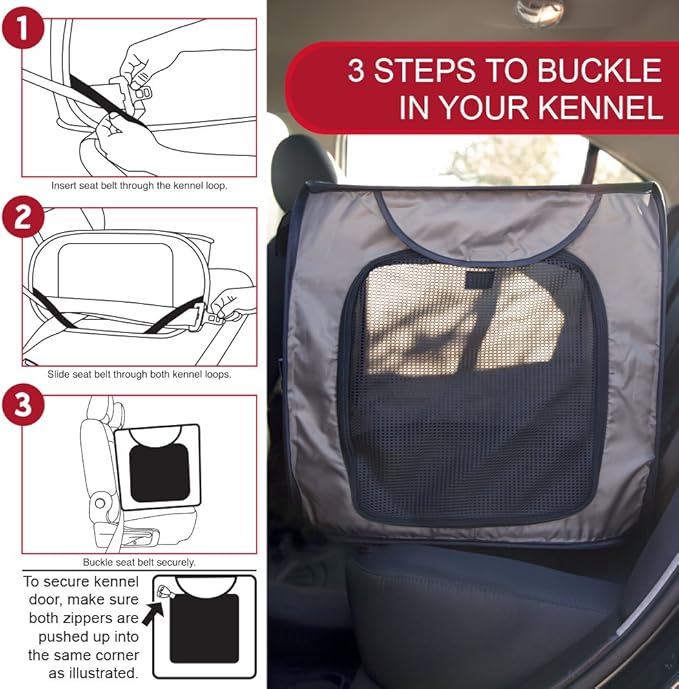 1

Insert seat belt through the kennel loop.

2

Slide seat belt through both kennel loops.

3

Buckle seat belt securely.

To secure kennel door, make sure both zippers are pushed up into the same corner as illustrated.

3 STEPS TO BUCKLE IN YOUR KENNEL