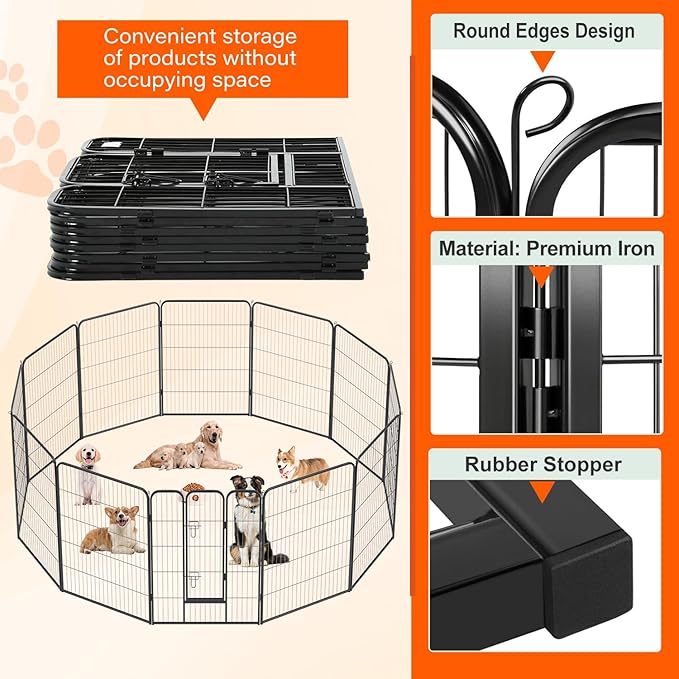 Convenient storage of products without occupying space

Round Edges Design

Material: Premium Iron

Rubber Stopper