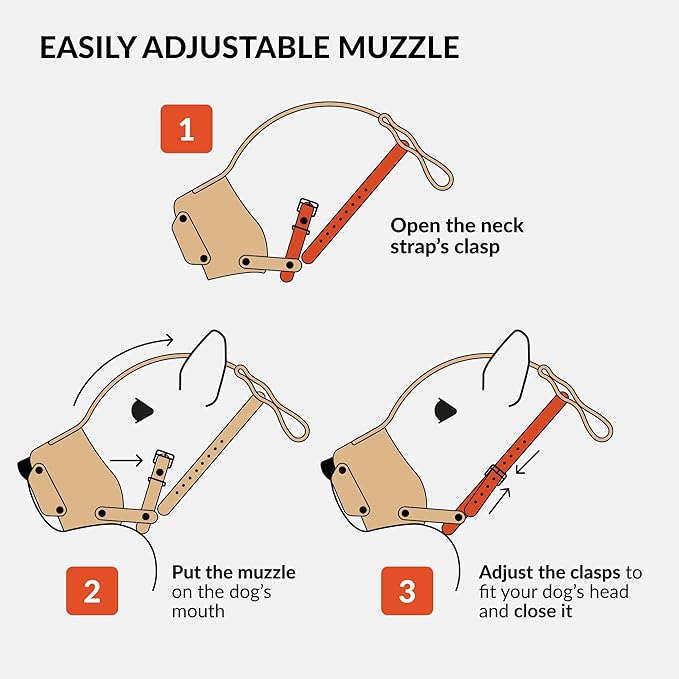 EASILY ADJUSTABLE MUZZLE

1

Open the neck strap's clasp

2

Put the muzzle on the dog's mouth

3

Adjust the clasps to fit your dog's head and close it