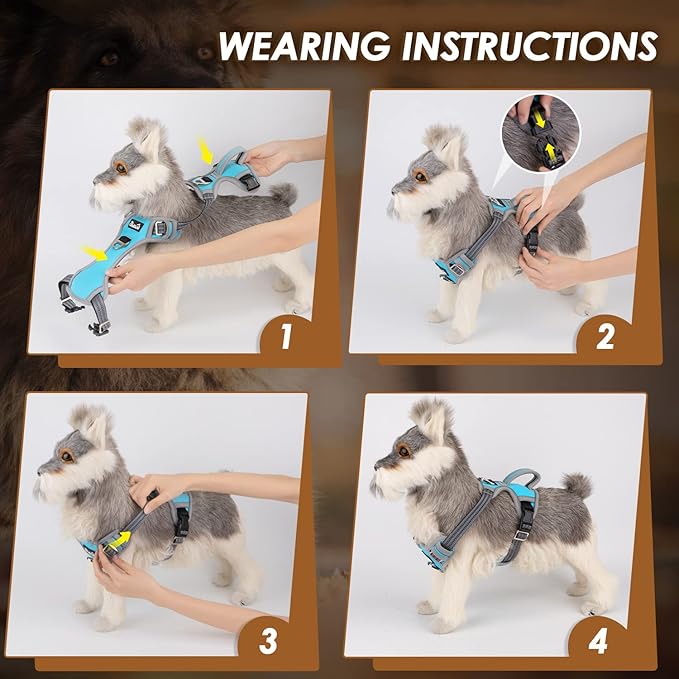 WEARING INSTRUCTIONS

1

2

3

4