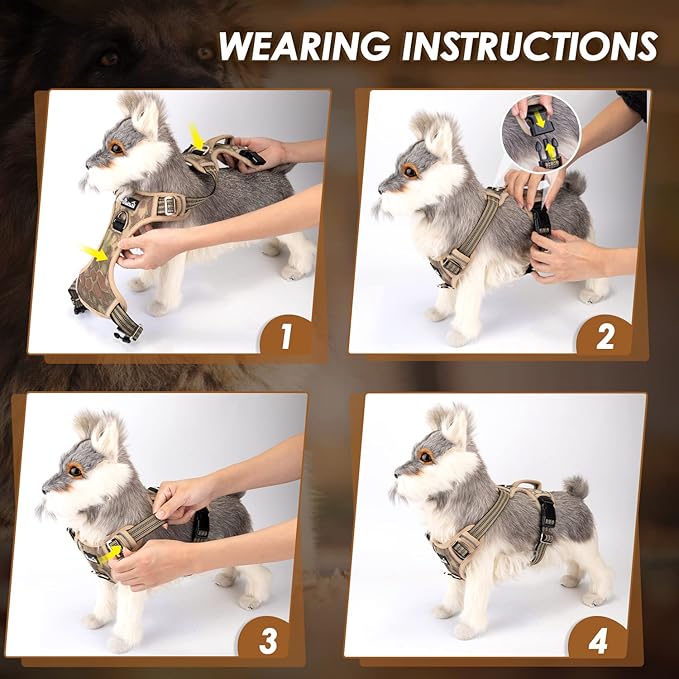 WEARING INSTRUCTIONS

1

2

3

4