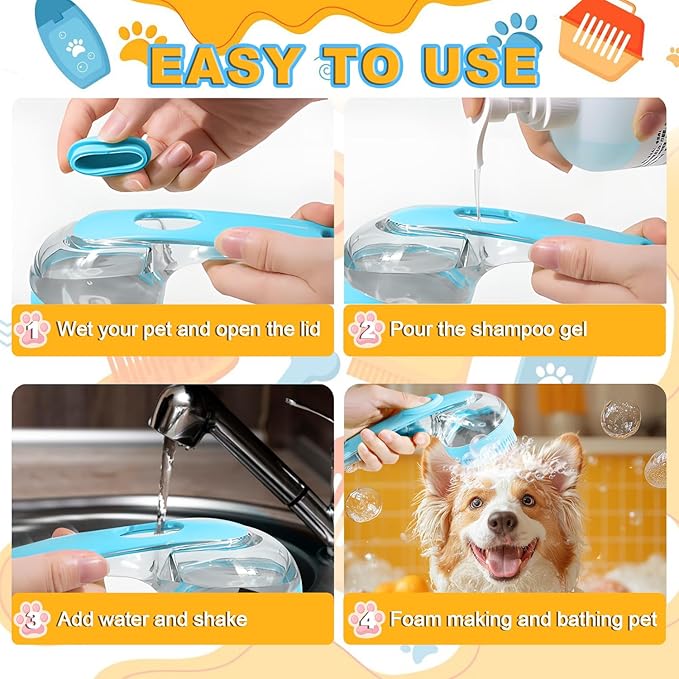 EASY TO USE

1 Wet your pet and open the lid

2 Pour the shampoo gel

3 Add water and shake

4 Foam making and bathing pet