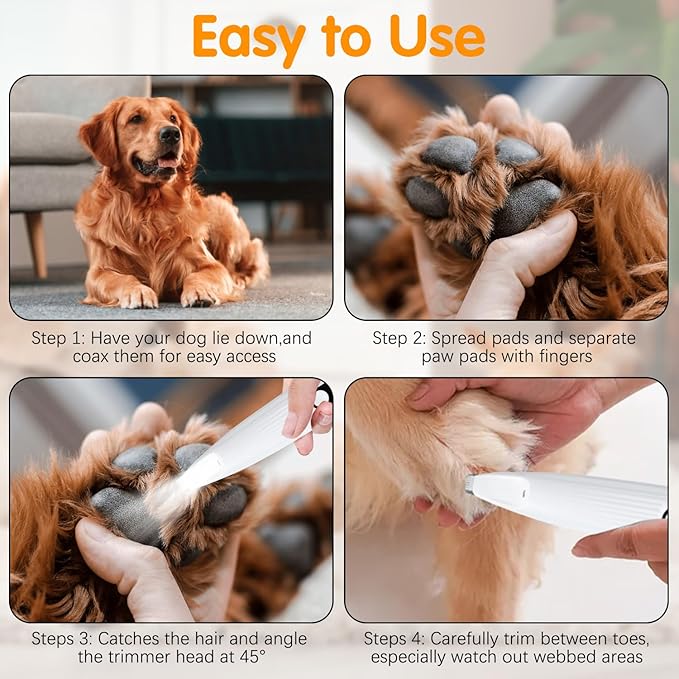 Easy to Use

Step 1: Have your dog lie down,and coax them for easy access

Step 2: Spread pads and separate paw pads with fingers

Steps 3: Catches the hair and angle the trimmer head at 45°

Steps 4: Carefully trim between toes, especially watch out webbed areas