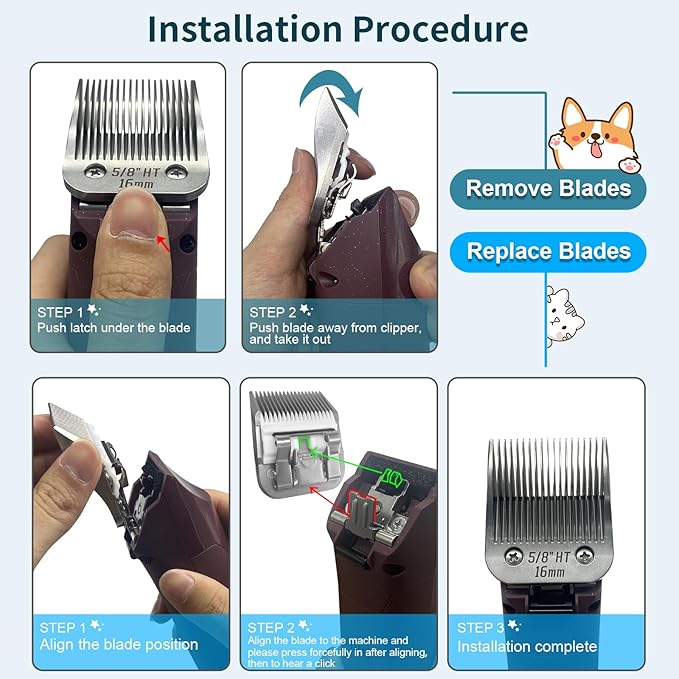 Installation Procedure

5/8" HT
16mm

STEP 1
Push latch under the blade

STEP 2
Push blade away from clipper, and take it out

Remove Blades

Replace Blades

STEP 1
Align the blade position

STEP 2
Align the blade to the machine and please press forcefully in after aligning, then to hear a click

5/8" HT
16mm

STEP 3
Installation complete