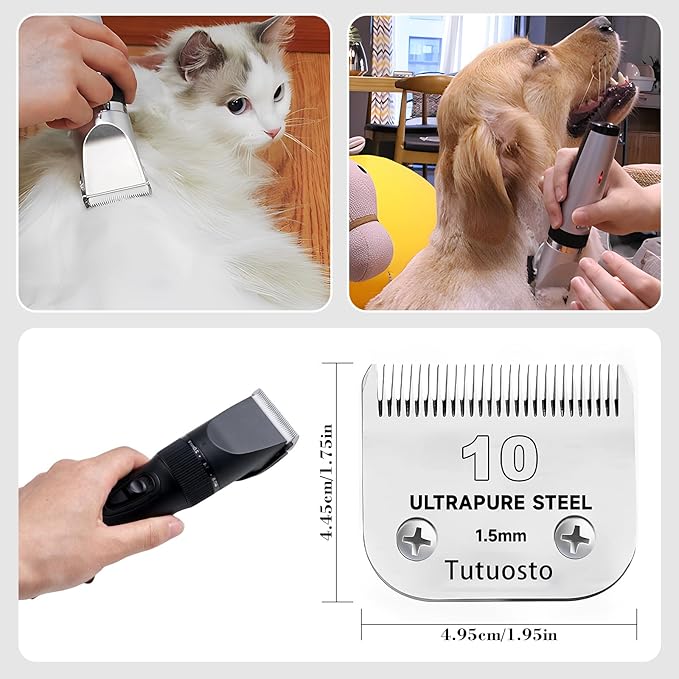 4.45cm/1.75in

10

ULTRAPURE STEEL

1.5mm

Tutuosto

4.95cm/1.95in