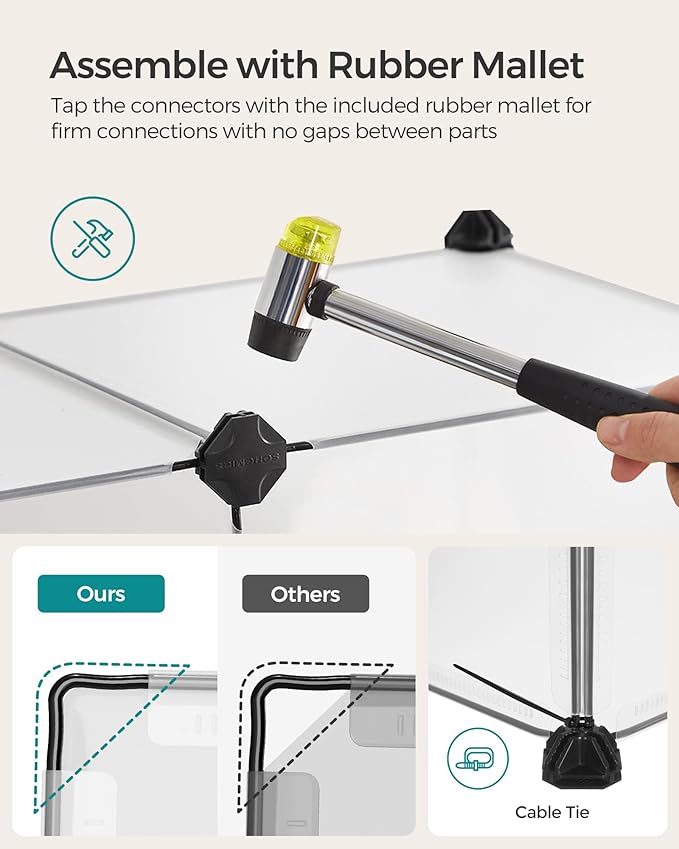 Assemble with Rubber Mallet

Tap the connectors with the included rubber mallet for firm connections with no gaps between parts

SONGMICS

Ours

Others

Cable Tie