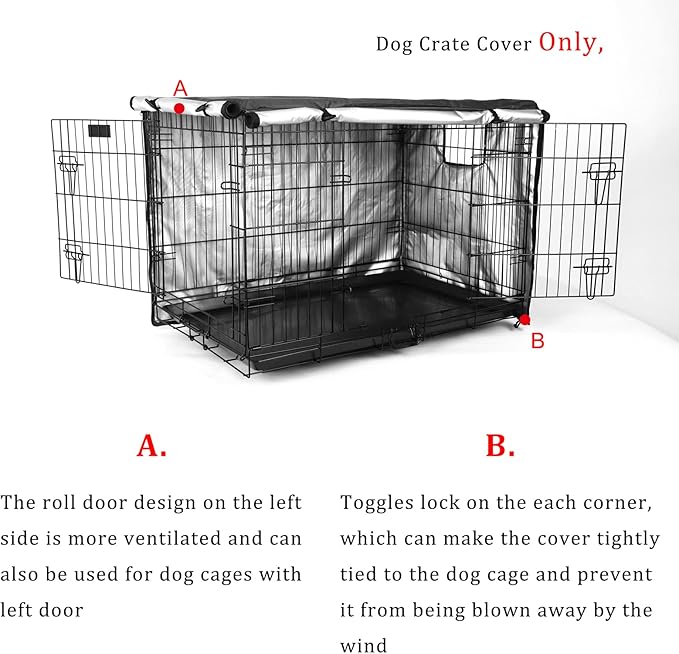 Dog Crate Cover Only,

A

B

A.

The roll door design on the left side is more ventilated and can also be used for dog cages with left door

B.

Toggles lock on the each corner, which can make the cover tightly tied to the dog cage and prevent it from being blown away by the wind