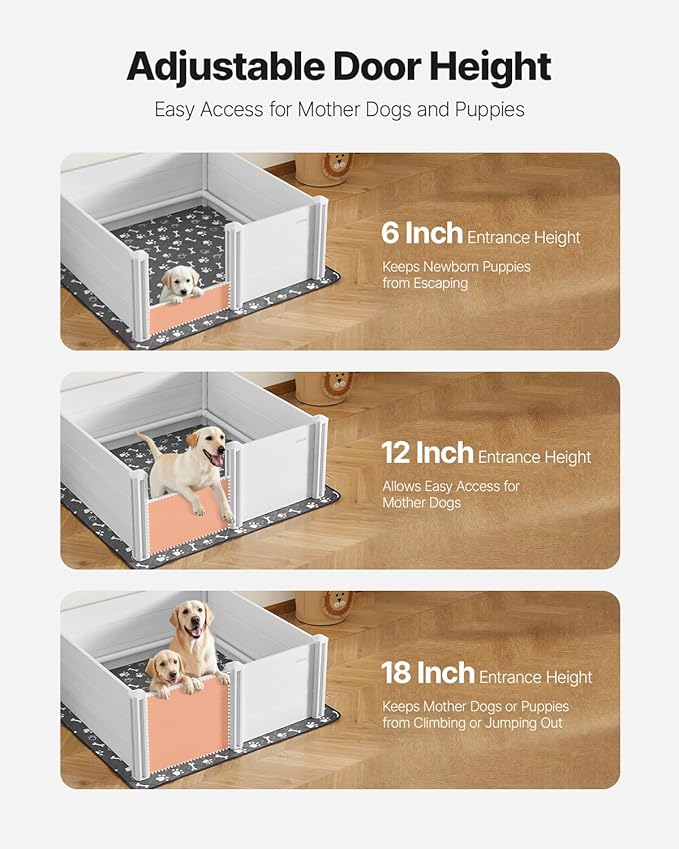 Adjustable Door Height
Easy Access for Mother Dogs and Puppies

6 Inch Entrance Height
Keeps Newborn Puppies from Escaping

12 Inch Entrance Height
Allows Easy Access for Mother Dogs

18 Inch Entrance Height
Keeps Mother Dogs or Puppies from Climbing or Jumping Out