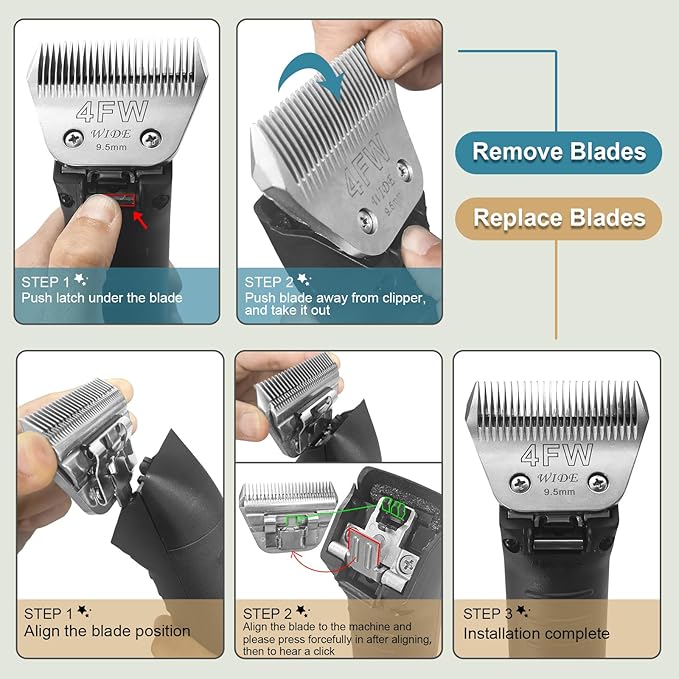 4FW
WIDE
9.5mm

STEP 1
Push latch under the blade

4FW
WIDE
9.5mm

STEP 2
Push blade away from clipper, and take it out

Remove Blades

Replace Blades

STEP 1
Align the blade position

STEP 2
Align the blade to the machine and please press forcefully in after aligning, then to hear a click

4FW
WIDE
9.5mm

STEP 3
Installation complete