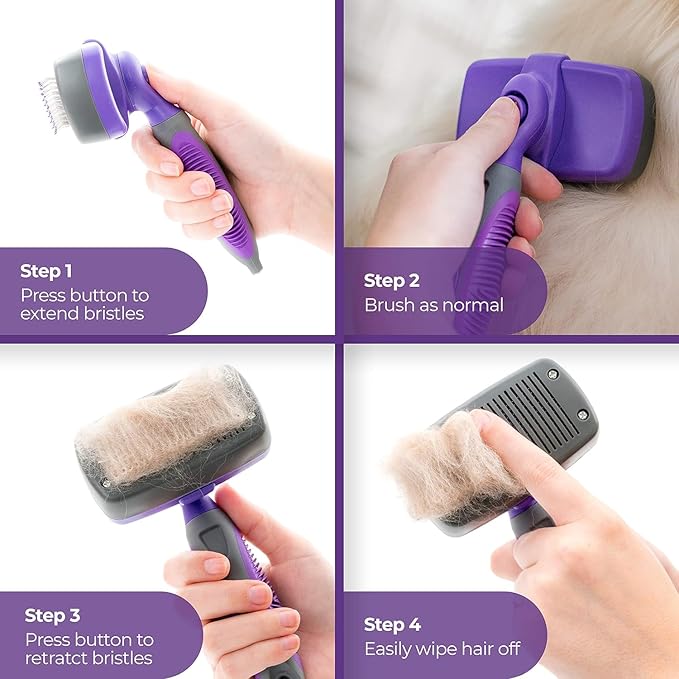 Step 1
Press button to extend bristles

Step 2
Brush as normal

Step 3
Press button to retratct bristles

Step 4
Easily wipe hair off