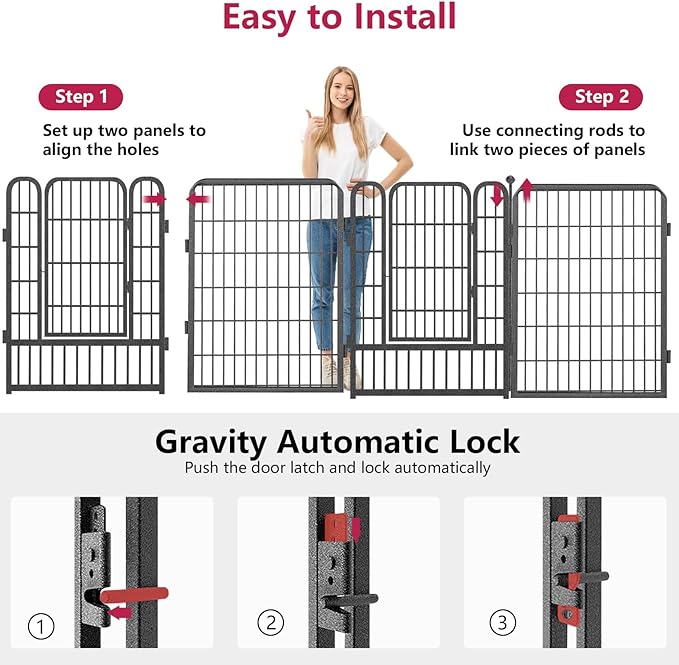 Easy to Install

Step 1

Set up two panels to align the holes

Step 2

Use connecting rods to link two pieces of panels

Gravity Automatic Lock

Push the door latch and lock automatically

①

②

③