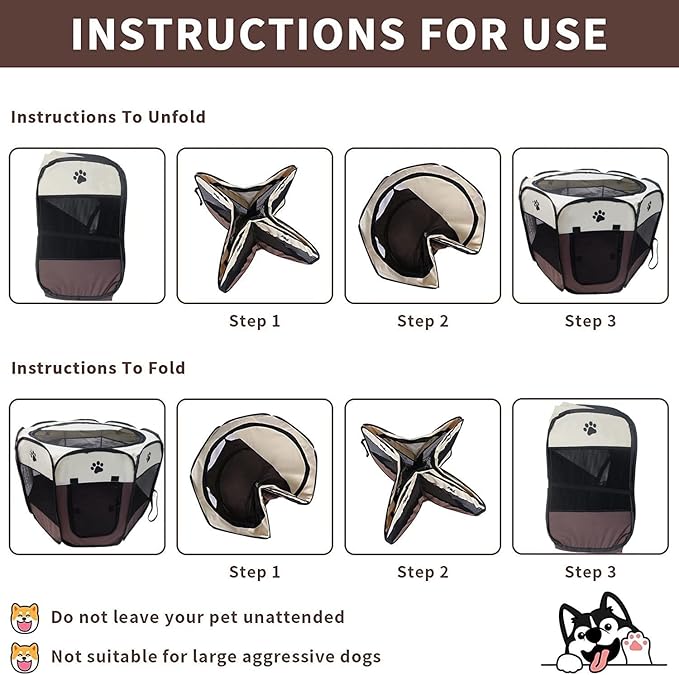 INSTRUCTIONS FOR USE

Instructions To Unfold

Step 1

Step 2

Step 3

Instructions To Fold

Step 1

Step 2

Step 3

Do not leave your pet unattended

Not suitable for large aggressive dogs