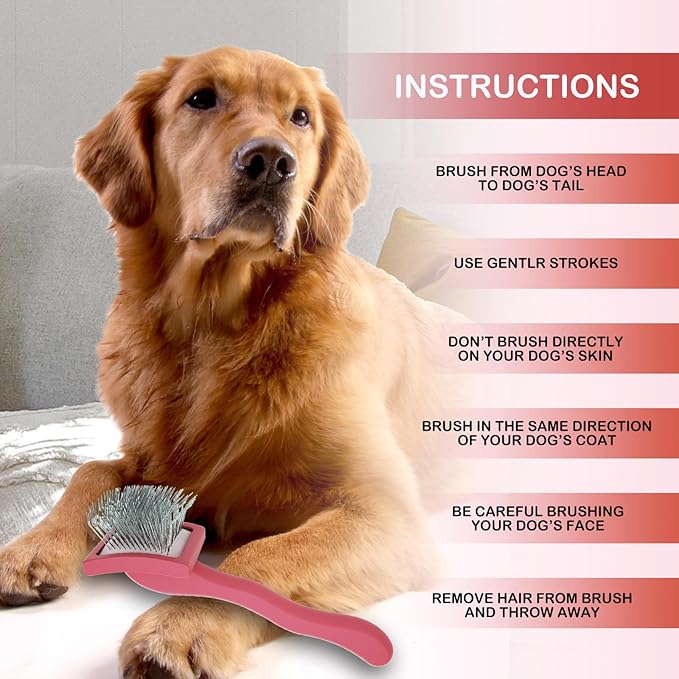 INSTRUCTIONS

BRUSH FROM DOG'S HEAD TO DOG'S TAIL

USE GENTLR STROKES

DON'T BRUSH DIRECTLY ON YOUR DOG'S SKIN

BRUSH IN THE SAME DIRECTION OF YOUR DOG'S COAT

BE CAREFUL BRUSHING YOUR DOG'S FACE

REMOVE HAIR FROM BRUSH AND THROW AWAY