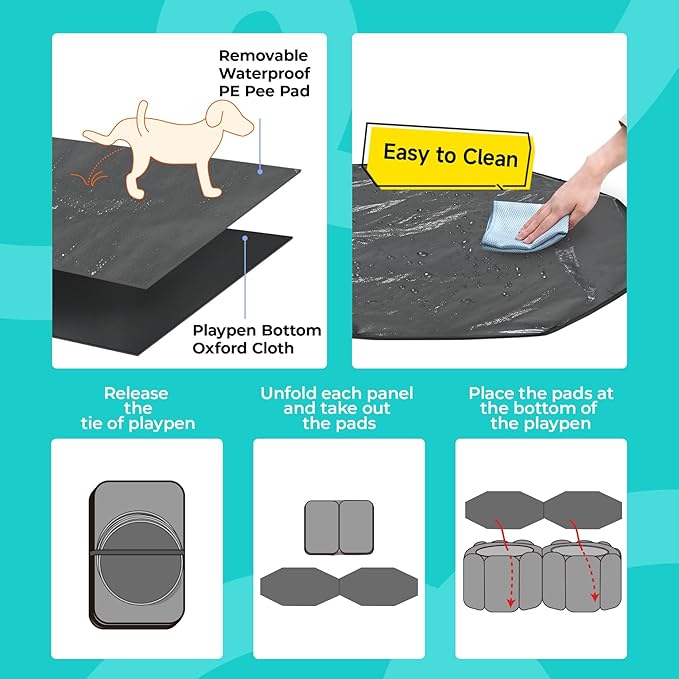 Removable Waterproof PE Pee Pad

Playpen Bottom Oxford Cloth

Easy to Clean

Release the tie of playpen

Unfold each panel and take out the pads

Place the pads at the bottom of the playpen