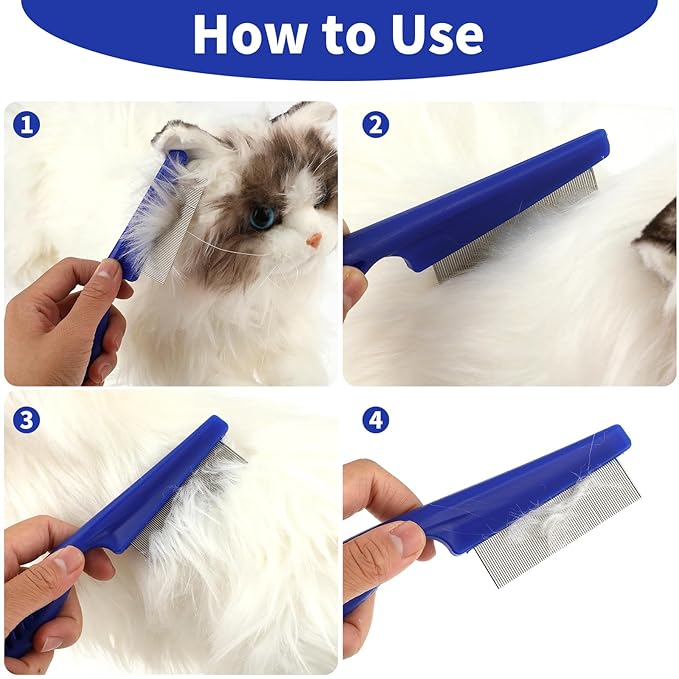 How to Use

1

2

3

4