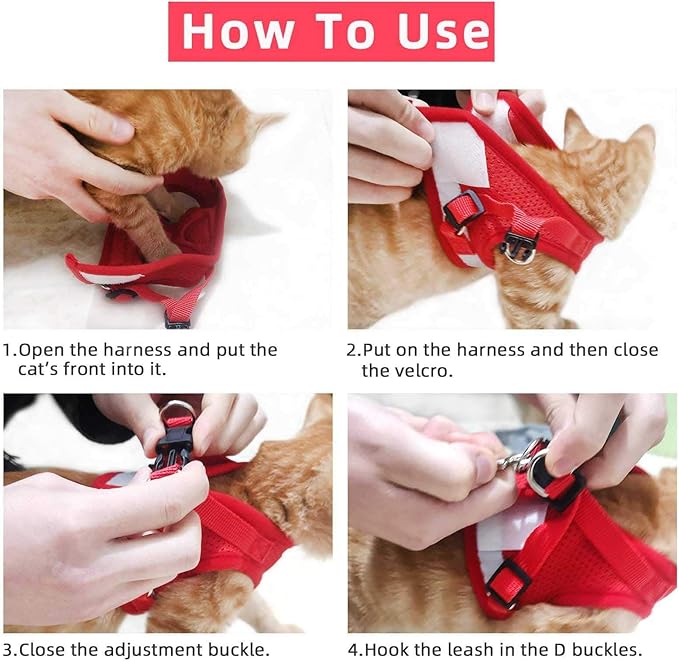 How To Use

1.Open the harness and put the cat's front into it.

2.Put on the harness and then close the velcro.

3.Close the adjustment buckle.

4.Hook the leash in the D buckles.