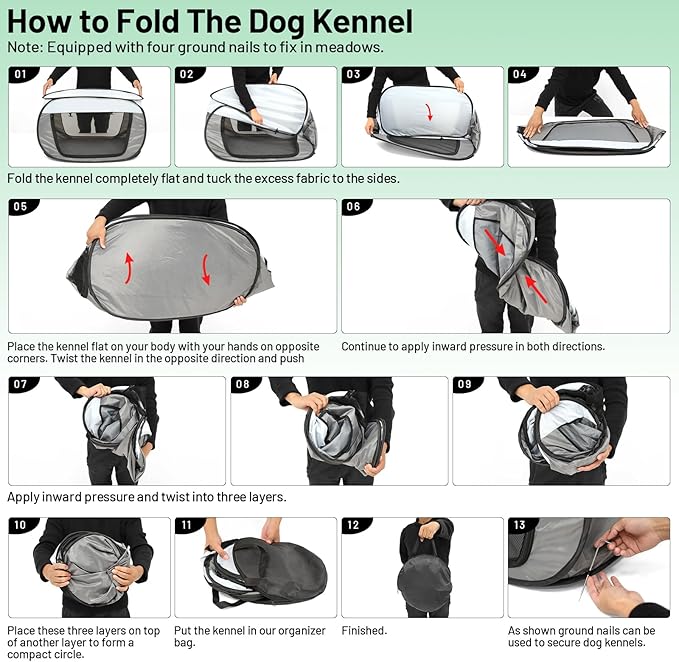 How to Fold The Dog Kennel
Note: Equipped with four ground nails to fix in meadows.

01

02

03

04

Fold the kennel completely flat and tuck the excess fabric to the sides.

05

06

Place the kennel flat on your body with your hands on opposite corners. Twist the kennel in the opposite direction and push

Continue to apply inward pressure in both directions.

07

08

09

Apply inward pressure and twist into three layers.

10

11

12

13

Place these three layers on top of another layer to form a compact circle.

Put the kennel in our organizer bag.

Finished.

As shown ground nails can be used to secure dog kennels.