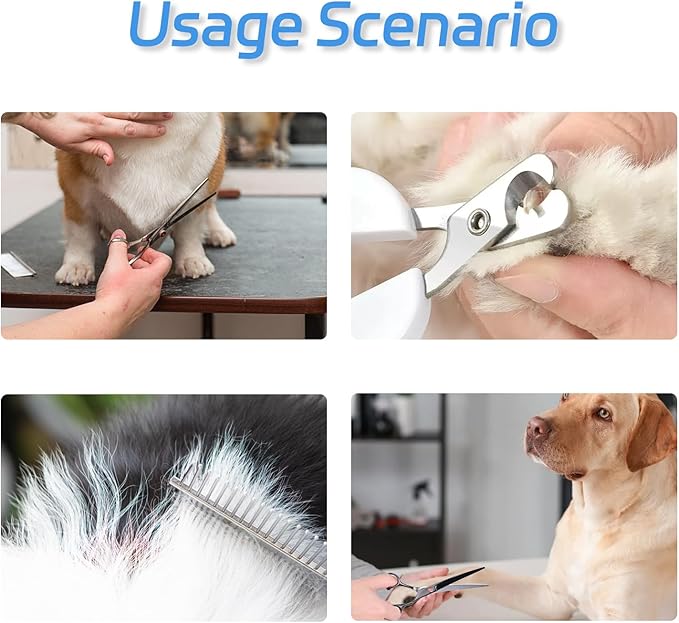 Usage Scenario