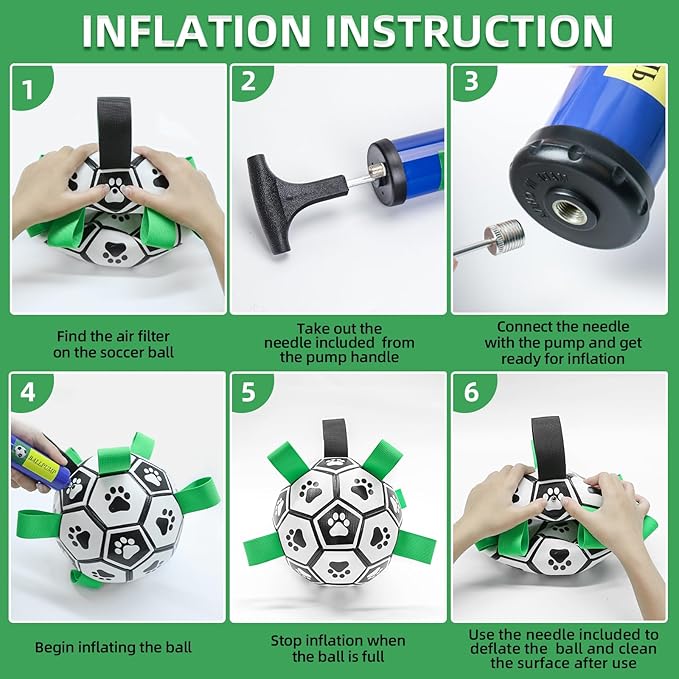 INFLATION INSTRUCTION

1

Find the air filter on the soccer ball

2

Take out the needle included from the pump handle

3

Connect the needle with the pump and get ready for inflation

4

BALLPUMP

Begin inflating the ball

5

Stop inflation when the ball is full

6

Use the needle included to deflate the ball and clean the surface after use