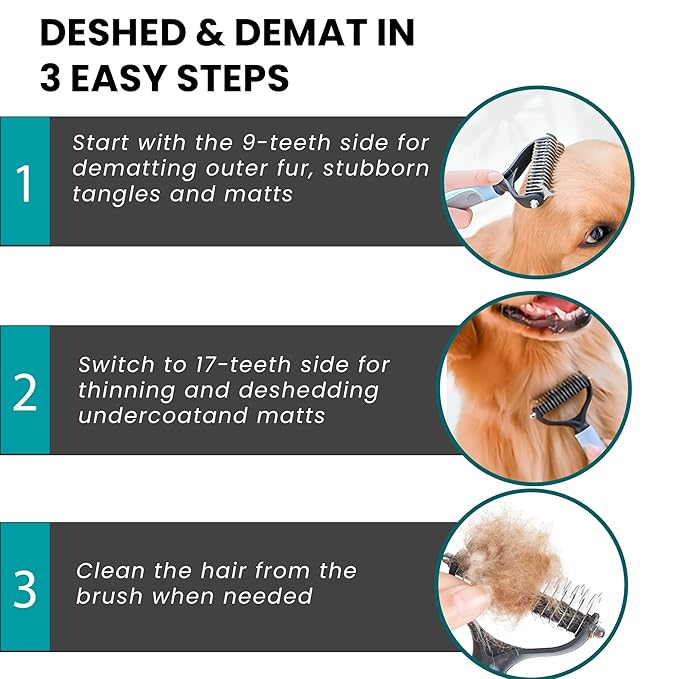 DESHED & DEMAT IN 3 EASY STEPS

1

Start with the 9-teeth side for dematting outer fur, stubborn tangles and matts

2

Switch to 17-teeth side for thinning and deshedding undercoatand matts

3

Clean the hair from the brush when needed