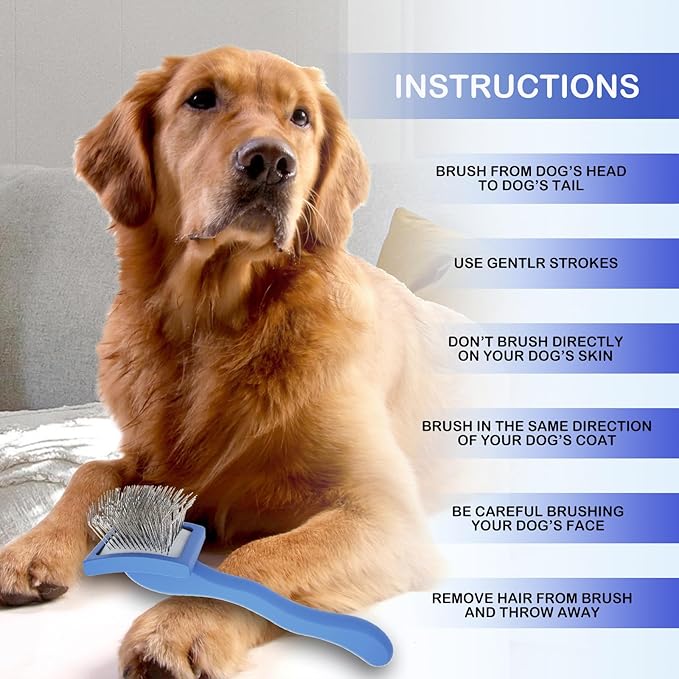 INSTRUCTIONS

BRUSH FROM DOG'S HEAD TO DOG'S TAIL

USE GENTLR STROKES

DON'T BRUSH DIRECTLY ON YOUR DOG'S SKIN

BRUSH IN THE SAME DIRECTION OF YOUR DOG'S COAT

BE CAREFUL BRUSHING YOUR DOG'S FACE

REMOVE HAIR FROM BRUSH AND THROW AWAY