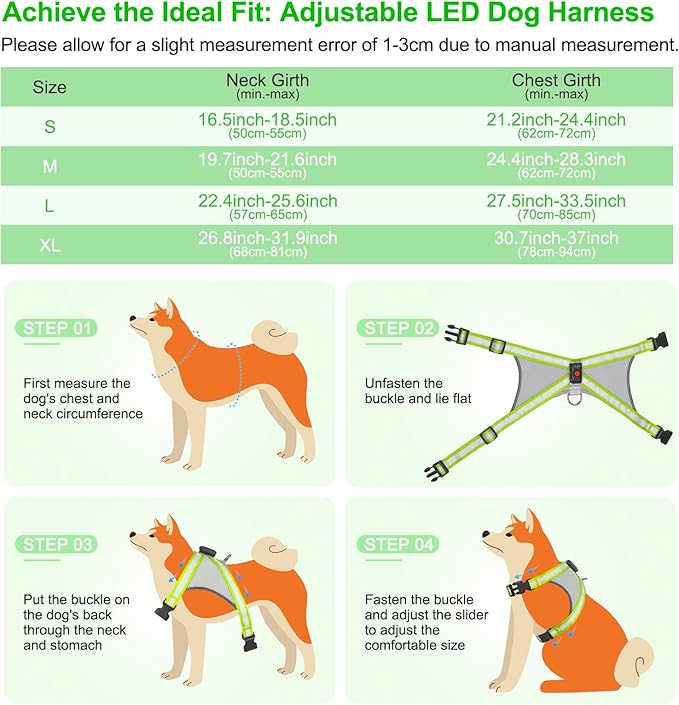 Achieve the Ideal Fit: Adjustable LED Dog Harness

Please allow for a slight measurement error of 1-3cm due to manual measurement.

| Size | Neck Girth (min.-max) | Chest Girth (min.-max) |
|---|---|---|
| S | 16.5inch-18.5inch (50cm-55cm) | 21.2inch-24.4inch (62cm-72cm) |
| M | 19.7inch-21.6inch (50cm-55cm) | 24.4inch-28.3inch (62cm-72cm) |
| L | 22.4inch-25.6inch (57cm-65cm) | 27.5inch-33.5inch (70cm-85cm) |
| XL | 26.8inch-31.9inch (68cm-81cm) | 30.7inch-37inch (78cm-94cm) |

STEP 01

First measure the dog's chest and neck circumference

STEP 02

Unfasten the buckle and lie flat

STEP 03

Put the buckle on the dog's back through the neck and stomach

STEP 04

Fasten the buckle and adjust the slider to adjust the comfortable size