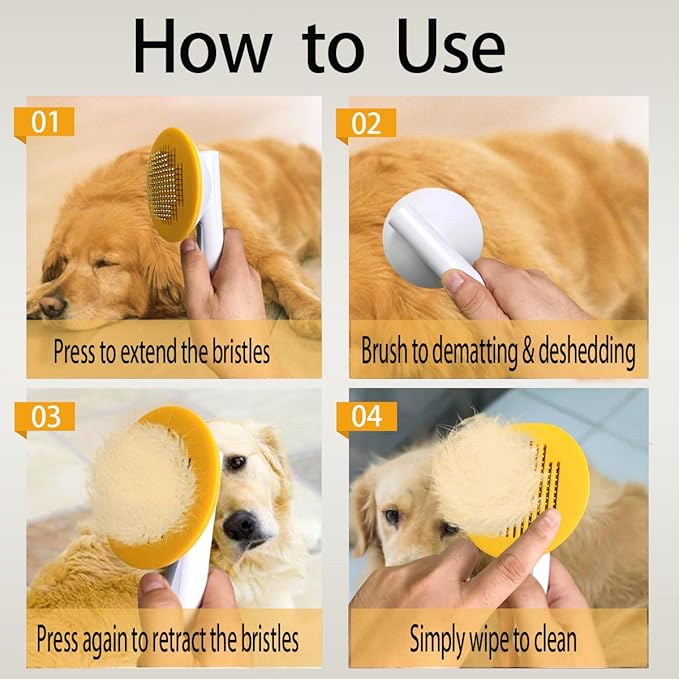 How to Use

01

Press to extend the bristles

02

Brush to dematting & deshedding

03

Press again to retract the bristles

04

Simply wipe to clean