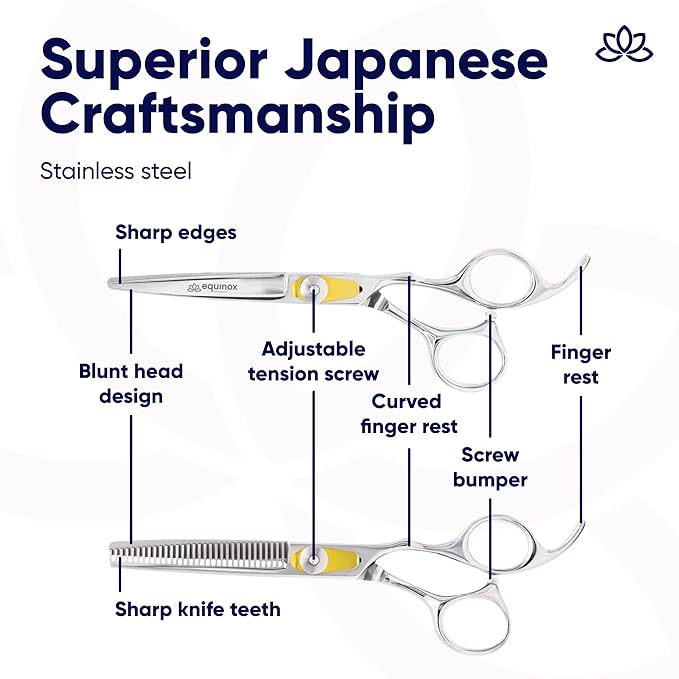 Superior Japanese Craftsmanship

Stainless steel

Sharp edges

equinox

Blunt head design

Adjustable tension screw

Curved finger rest

Screw bumper

Finger rest

Sharp knife teeth