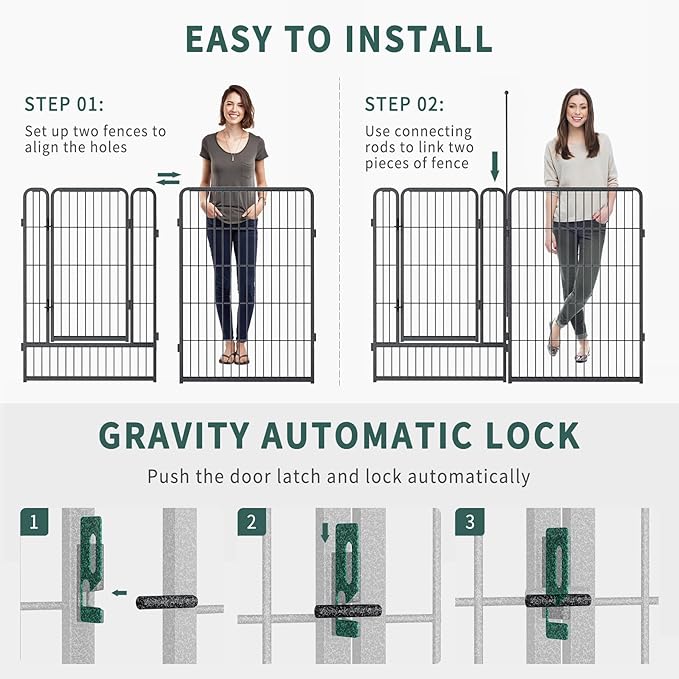 EASY TO INSTALL

STEP 01:

Set up two fences to align the holes

STEP 02:

Use connecting rods to link two pieces of fence

GRAVITY AUTOMATIC LOCK

Push the door latch and lock automatically

1

2

3